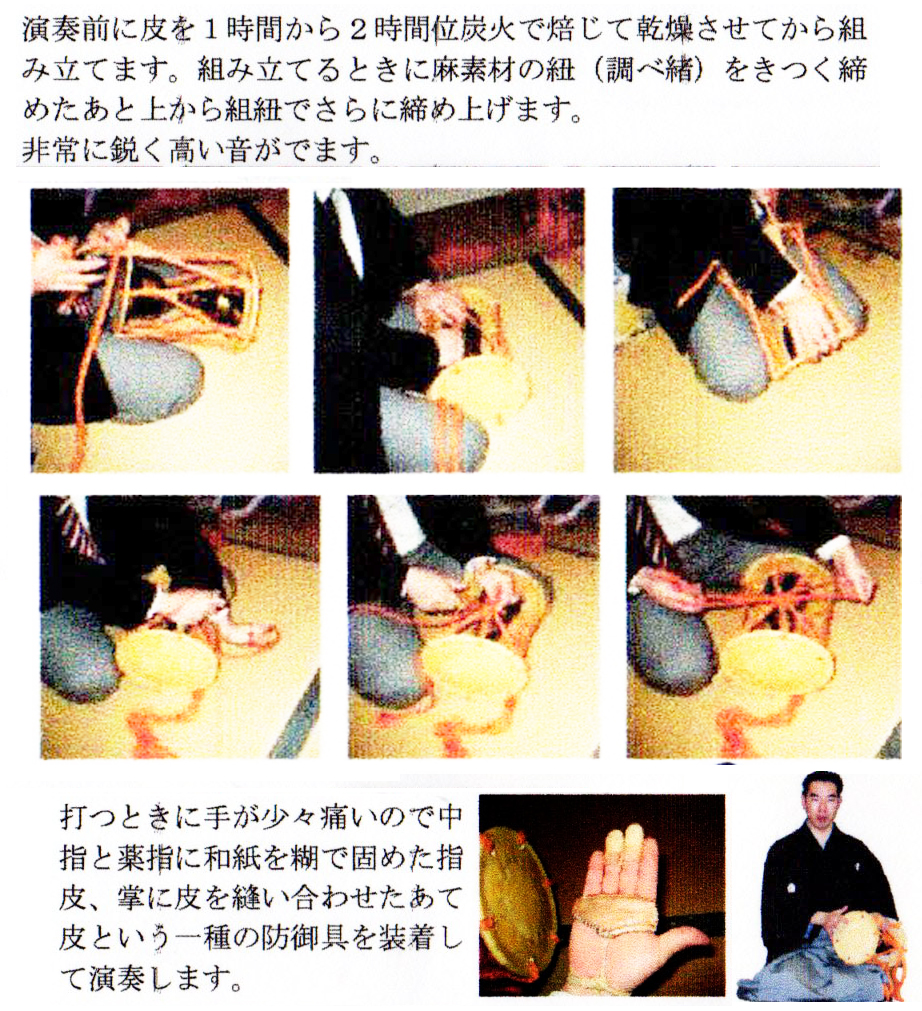 演奏前に皮を１時間から２時間位炭火で焙じて乾燥させてから組み立てます。組み立てるときに麻素材の紐（調べ緒）をきつく締めたあと上から組紐でさらに締め上げます。
非常に鋭く高い音がでます。

打つときに手が少々痛いので中指と薬指に和紙を糊で固めた指皮、掌に皮を縫い合わせたあて皮という一種の防御具を装着して演奏します。